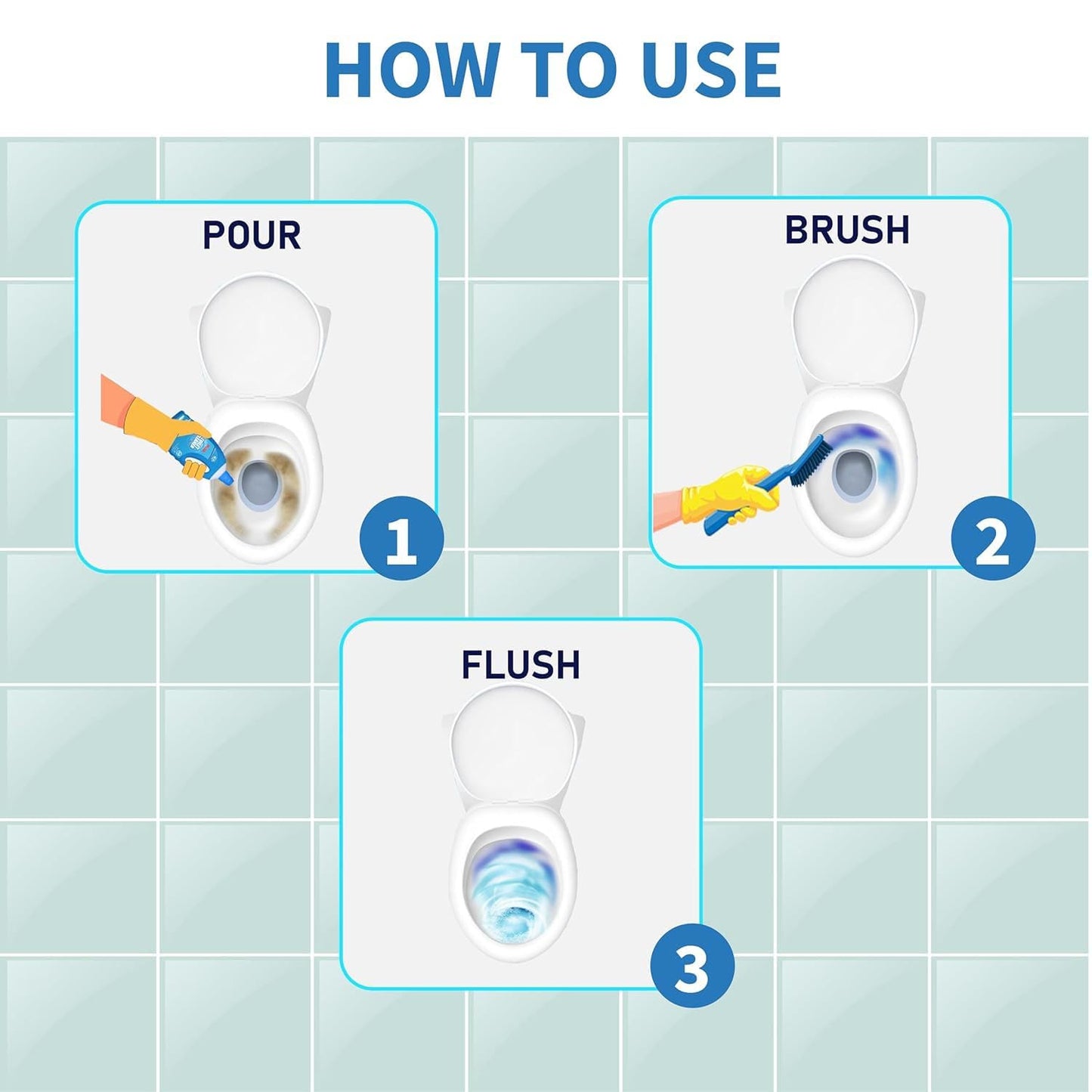 HOW TO USE

POUR

1

BRUSH

2

FLUSH

3